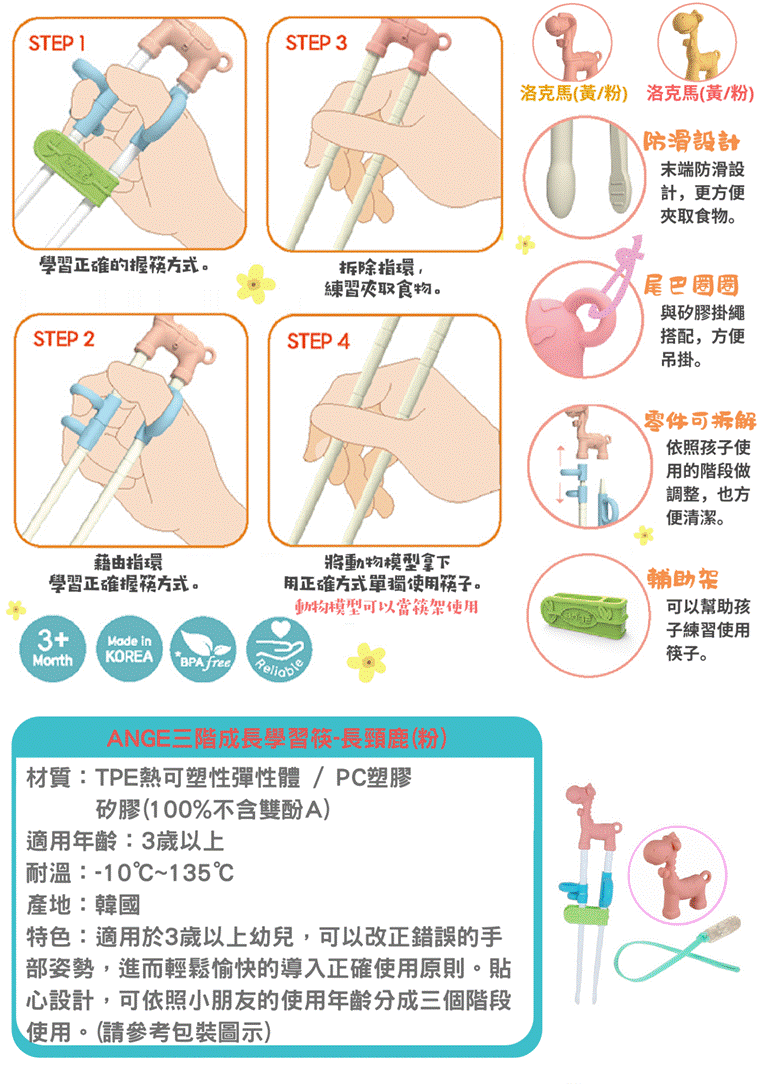 STEP 1

學習正確的握筷方式。

STEP 3

拆除指環，練習夾取食物。

STEP 2

藉由指環學習正確握筷方式。

STEP 4

將動物模型拿下用正確方式單獨使用筷子。

動物模型可以當筷架使用

3+ Month

Made in KOREA

BPA free

Reliable

洛克馬(黃/粉)

洛克馬(黃/粉)

防滑設計

末端防滑設計，更方便夾取食物。

尾巴圈圈

與矽膠掛繩搭配，方便吊掛。

零件可拆解

依照孩子使用的階段做調整，也方便清潔。

輔助架

可以幫助孩子練習使用筷子。

ANGE三階成長學習筷-長頸鹿(粉)

材質：TPE熱可塑性彈性體 / PC塑膠
矽膠(100%不含雙酚A)

適用年齡：3歲以上

耐溫：-10℃~135℃

產地：韓國

特色：適用於3歲以上幼兒，可以改正錯誤的手部姿勢，進而輕鬆愉快的導入正確使用原則。貼心設計，可依照小朋友的使用年齡分成三個階段使用。(請參考包裝圖示)